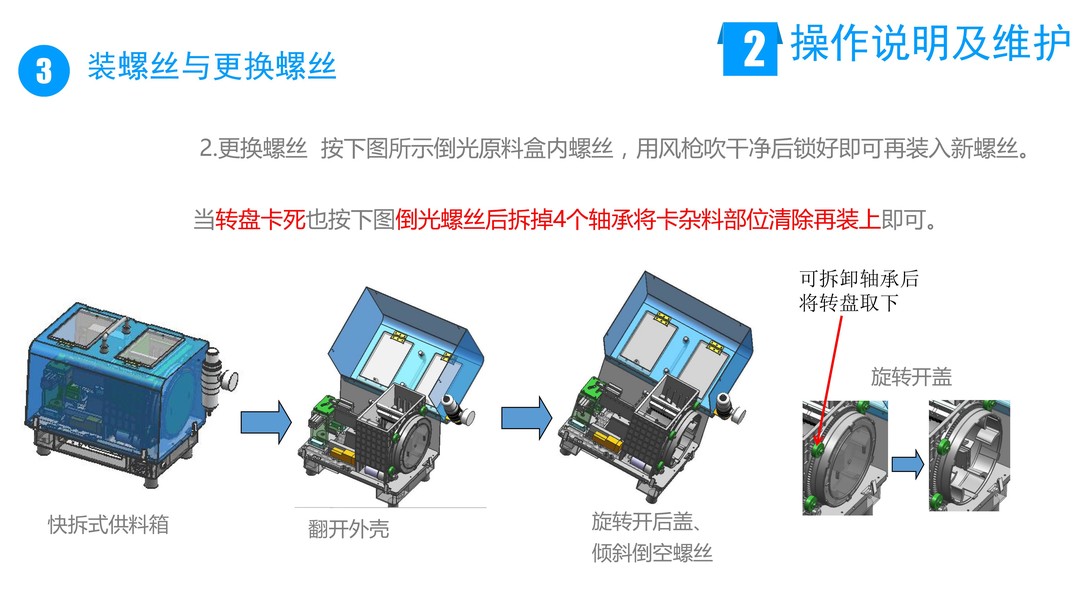 3 装螺丝与更换螺丝

2 操作说明及维护

2.更换螺丝 按下图所示倒光原料盒内螺丝，用风枪吹干净后锁好即可再装入新螺丝。

当转盘卡死也按下图倒光螺丝后拆掉4个轴承将卡杂料部位清除再装上即可。

可拆卸轴承后将转盘取下

旋转开盖

快拆式供料箱

翻开外壳

旋转开后盖、倾斜倒空螺丝