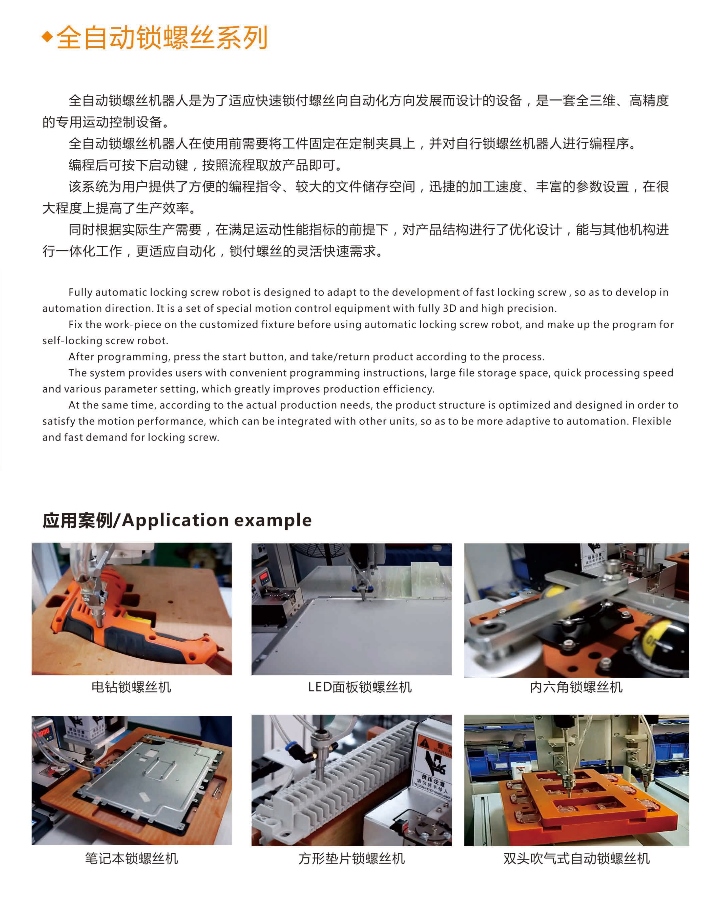 ◆全自动锁螺丝系列

全自动锁螺丝机器人是为了适应快速锁付螺丝向自动化方向发展而设计的设备，是一套全三维、高精度的专用运动控制设备。

全自动锁螺丝机器人在使用前需要将工件固定在定制夹具上，并对自行锁螺丝机器人进行编程序。

编程后可按下启动键，按照流程取放产品即可。

该系统为用户提供了方便的编程指令、较大的文件储存空间，迅捷的加工速度、丰富的参数设置，在很大程度上提高了生产效率。

同时根据实际生产需要，在满足运动性能指标的前提下，对产品结构进行了优化设计，能与其他机构进行一体化工作，更适应自动化，锁付螺丝的灵活快速需求。

Fully automatic locking screw robot is designed to adapt to the development of fast locking screw , so as to develop in automation direction. It is a set of special motion control equipment with fully 3D and high precision.

Fix the work-piece on the customized fixture before using automatic locking screw robot, and make up the program for self-locking screw robot.

After programming, press the start button, and take/return product according to the process.

The system provides users with convenient programming instructions, large file storage space, quick processing speed and various parameter setting, which greatly improves production efficiency.

At the same time, according to the actual production needs, the product structure is optimized and designed in order to satisfy the motion performance, which can be integrated with other units, so as to be more adaptive to automation. Flexible and fast demand for locking screw.

应用案例/Application example

电钻锁螺丝机

LED面板锁螺丝机

内六角锁螺丝机

笔记本锁螺丝机

方形垫片锁螺丝机

双头吹气式自动锁螺丝机